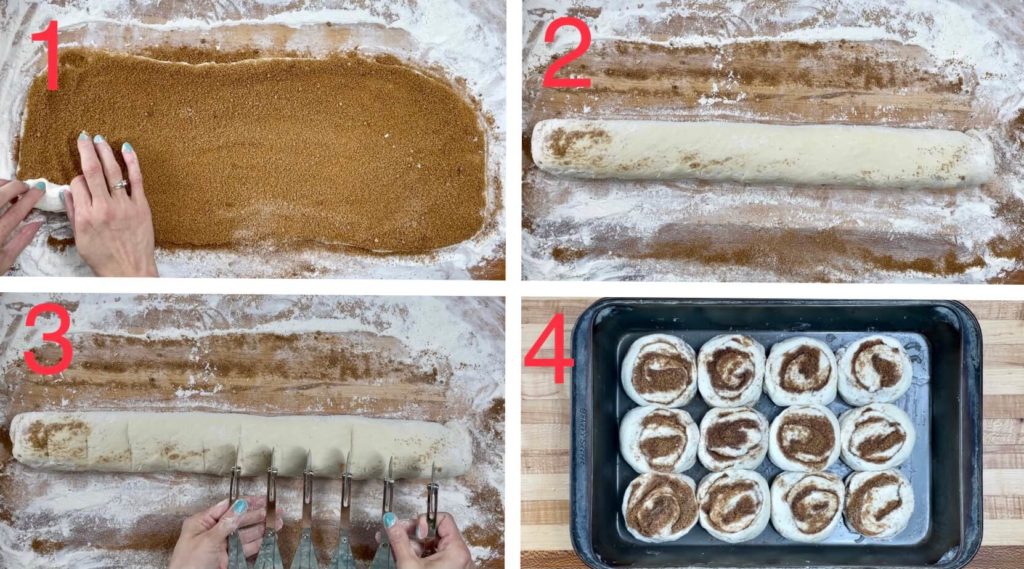 1
2
3
4